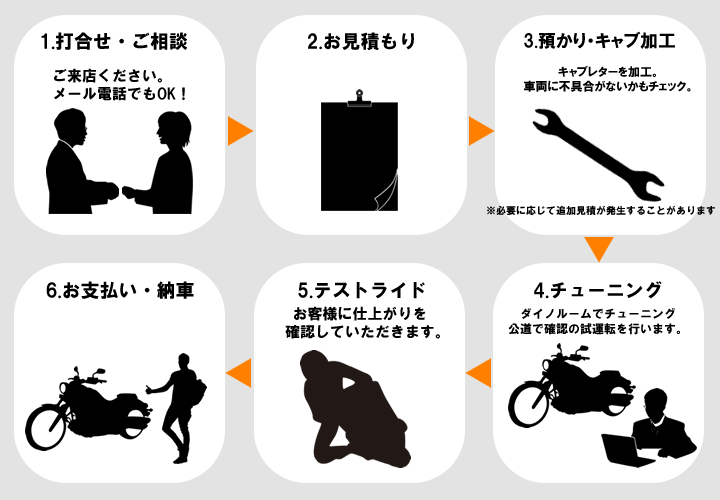 1.打合せ・ご相談

ご来店ください。
メール電話でもOK！

2.お見積もり

3.預かり・キャブ加工

キャブレターを加工。
車両に不具合がないかもチェック。

※必要に応じて追加見積が発生することがあります

4.チューニング

ダイノルームでチューニング
公道で確認の試運転を行います。

5.テストライド

お客様に仕上がりを
確認していただきます。

6.お支払い・納車